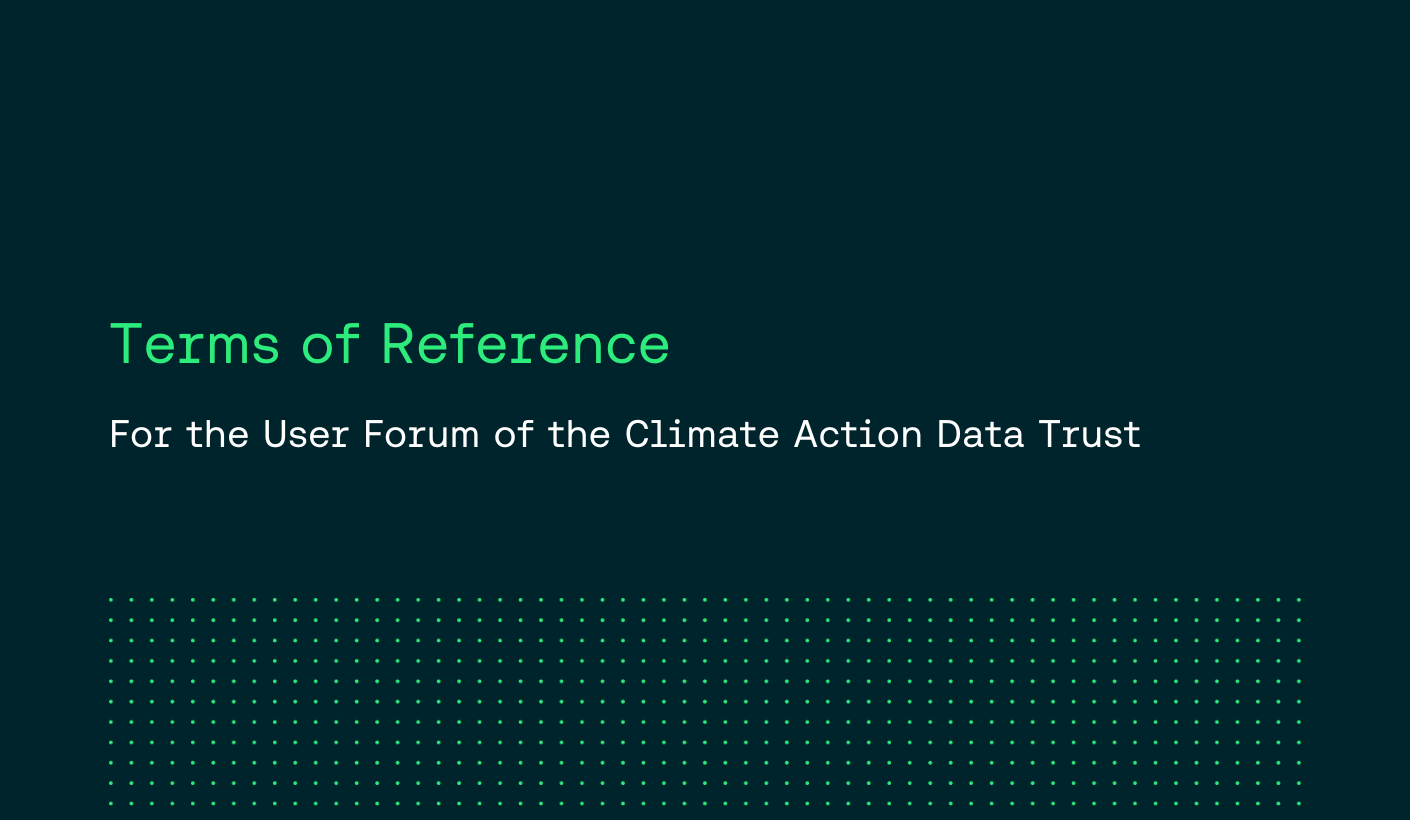 Terms of Reference

For the User Forum of the Climate Action Data Trust